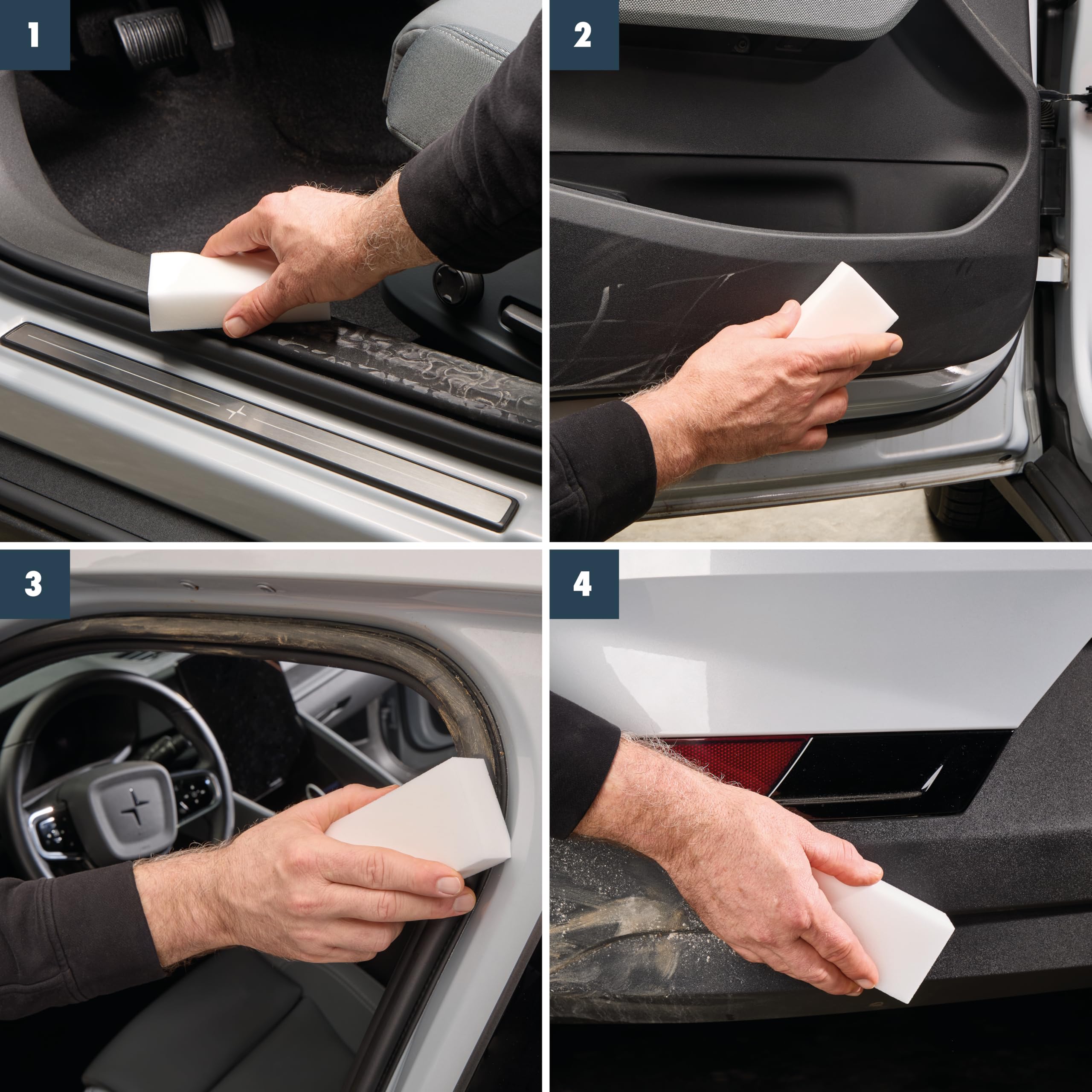 1

2

3

4