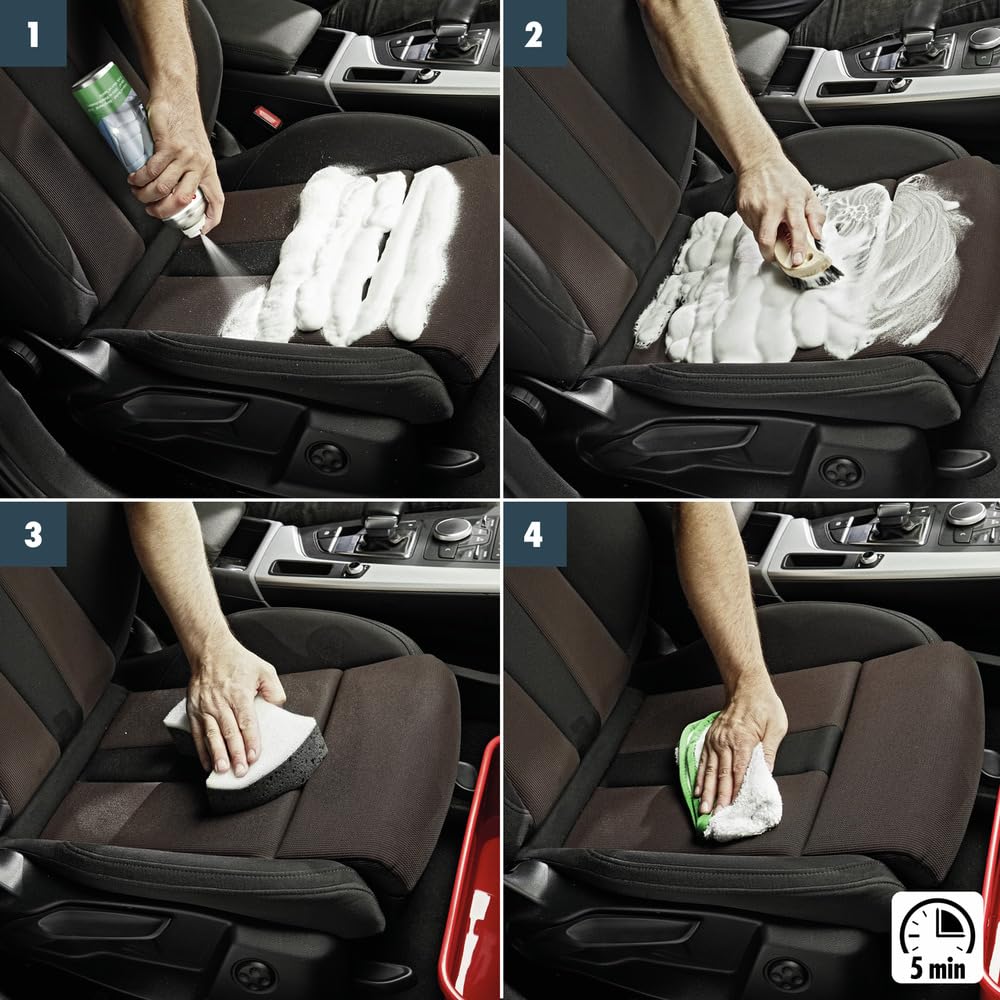 1

2

3

4

5 min