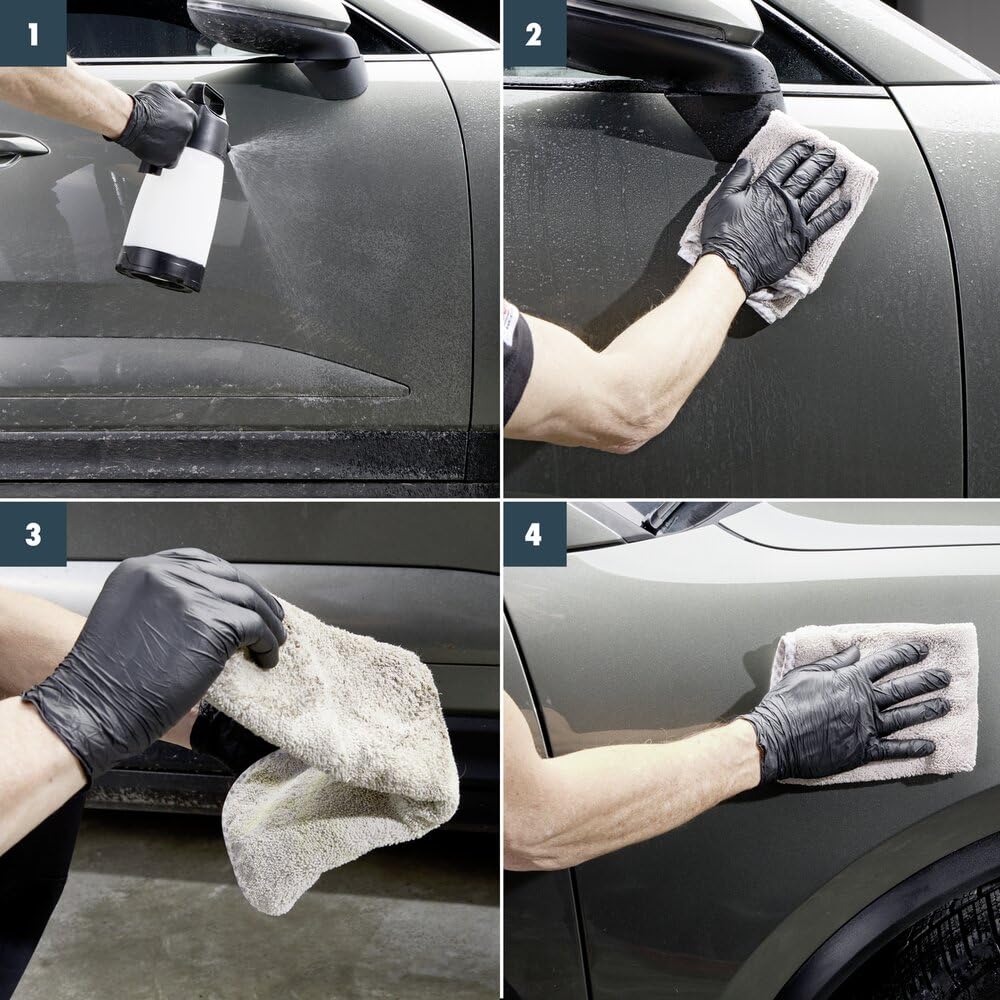 1

2

3

4